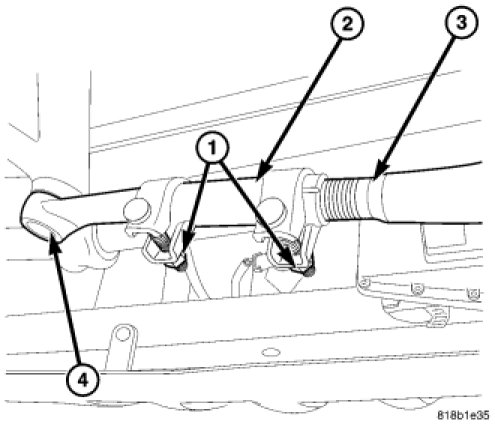 2
3
1
4
818b1e35