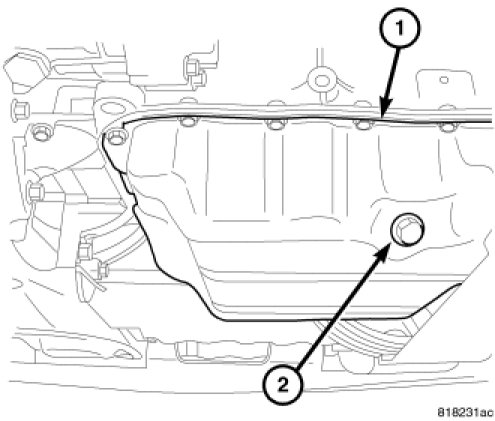 1
2
818231ac