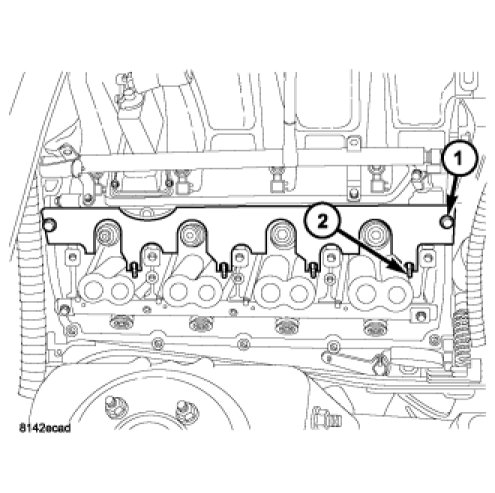 1
2
8142ecad