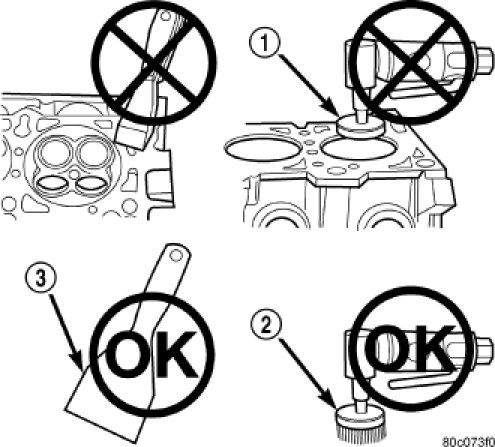 1

3

OK

2

OK

80c073f0