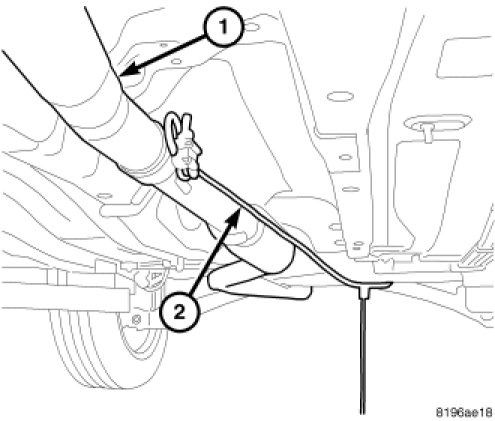 1

2

8196ae18