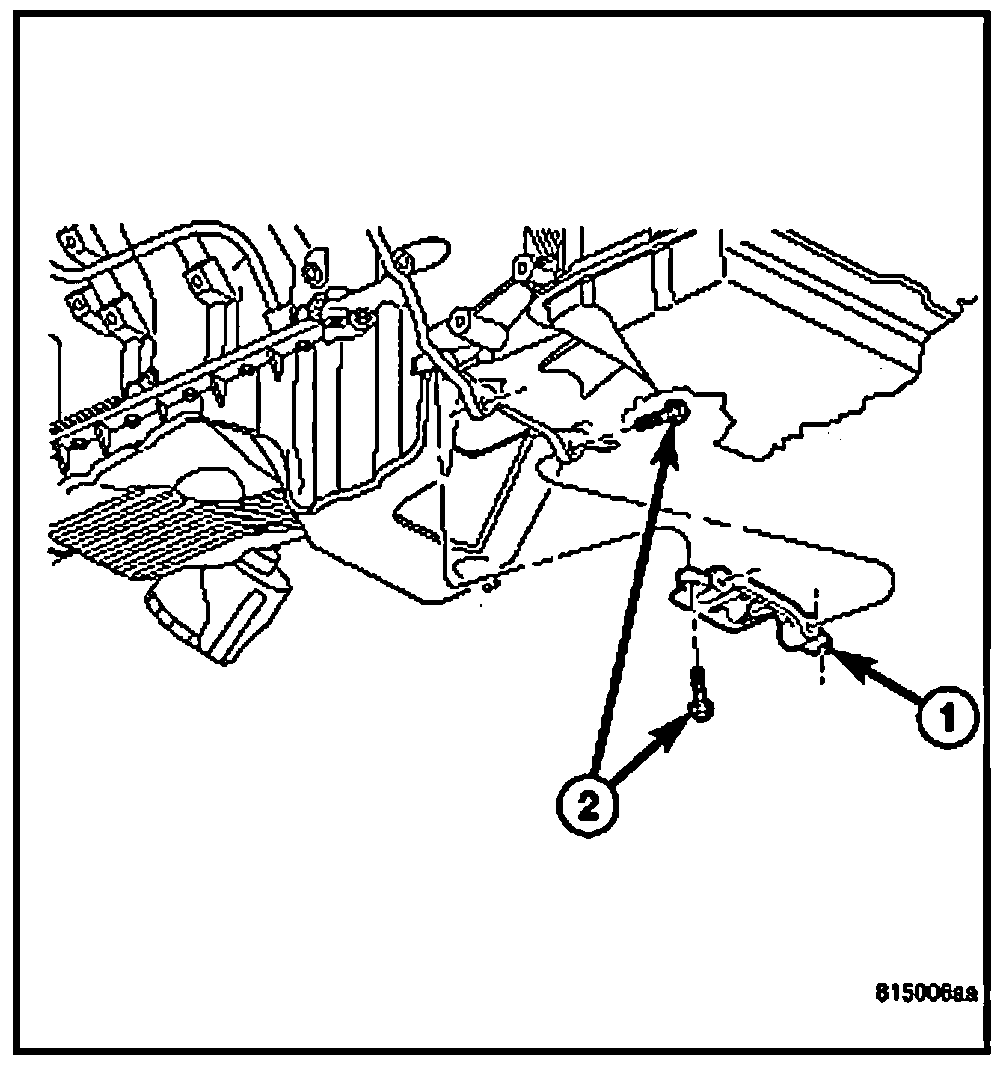 1

2

815006aa