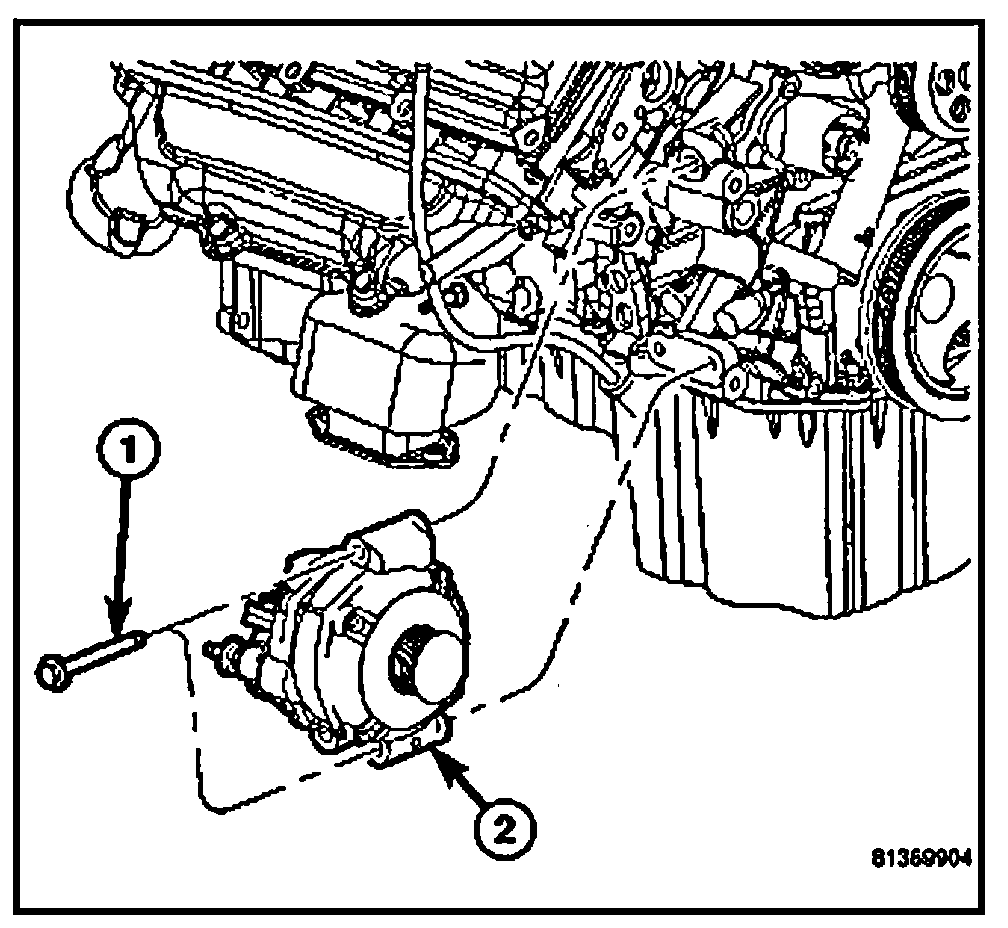 1

2

81369904