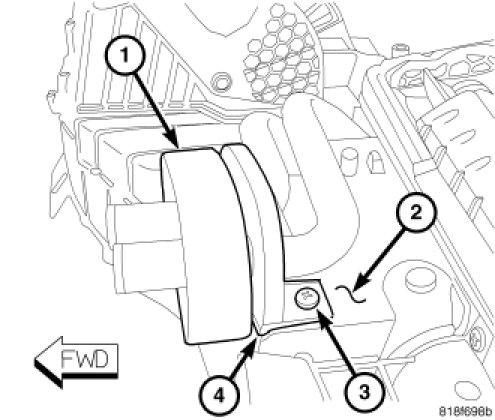 1
2
FWD
4
3
818f698b