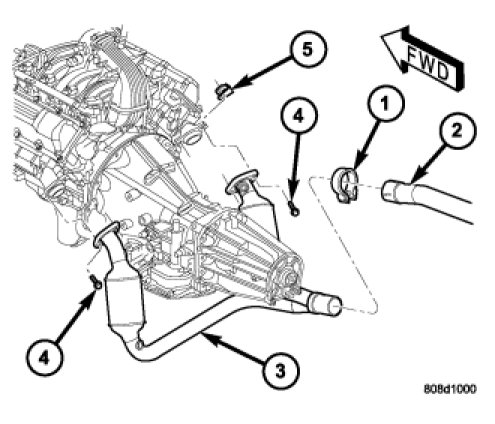 5
FWD
4
1
2
4
3
808d1000