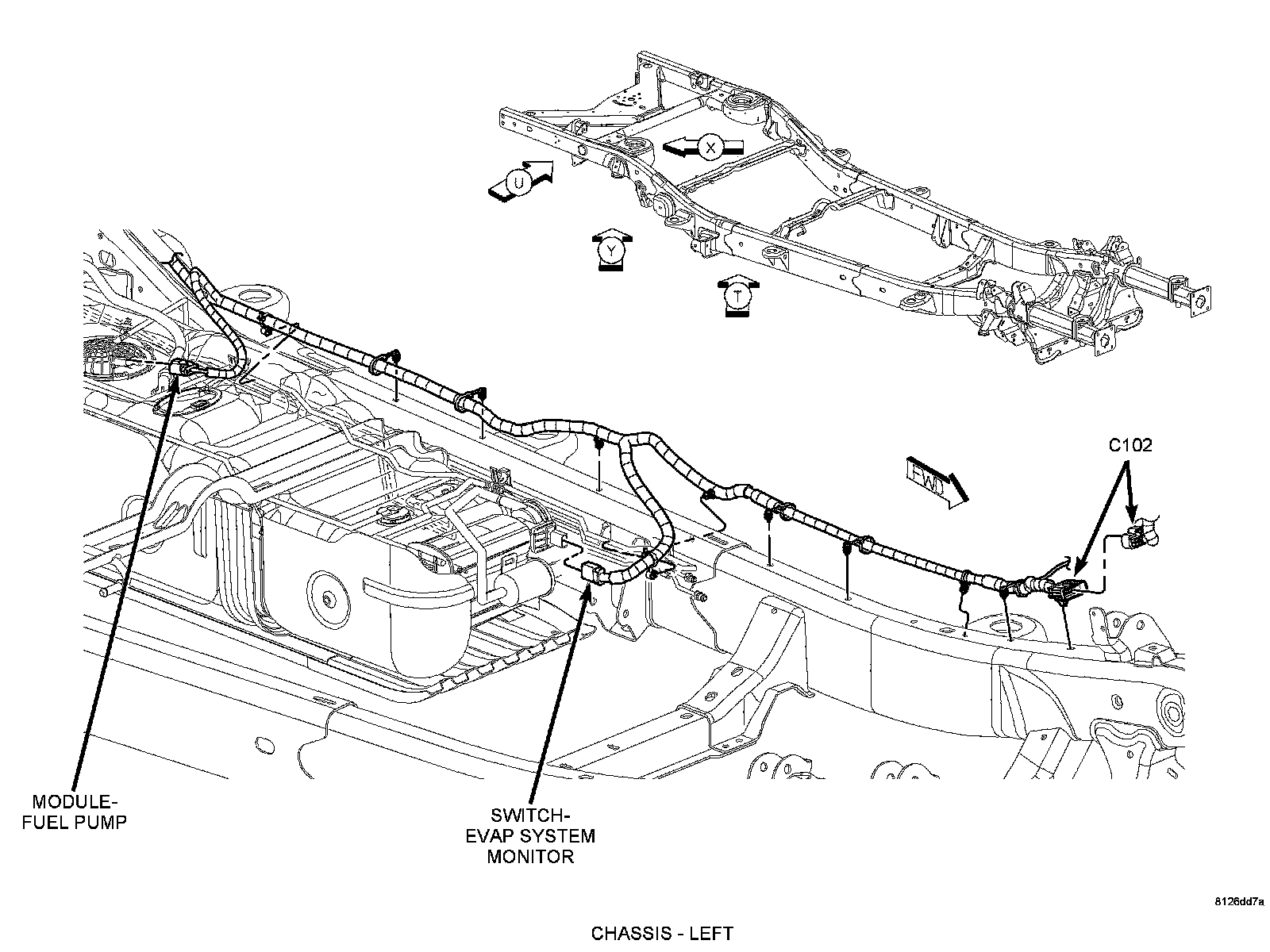 X

U

Y

T

C102

FWD

MODULE-
FUEL PUMP

SWITCH-
EVAP SYSTEM
MONITOR

8126dd7a

CHASSIS - LEFT