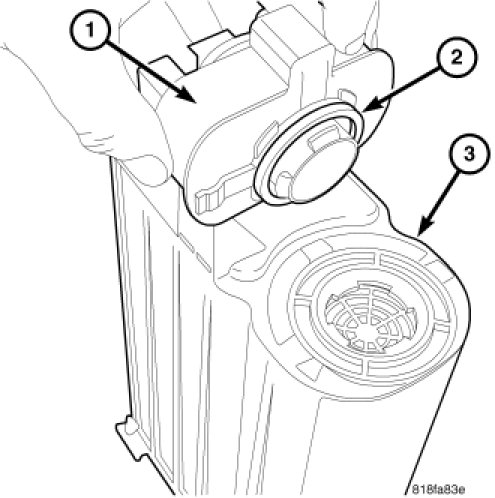 1
2
3
818fa83e