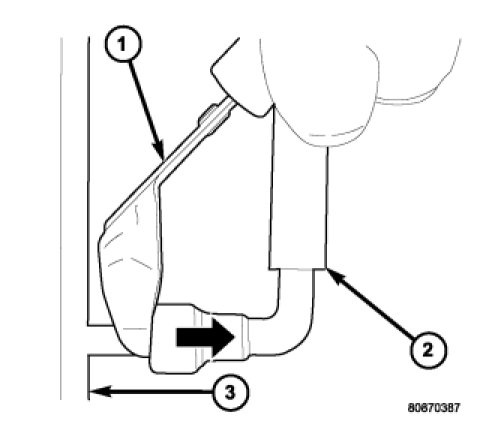 1
2
3
80870387