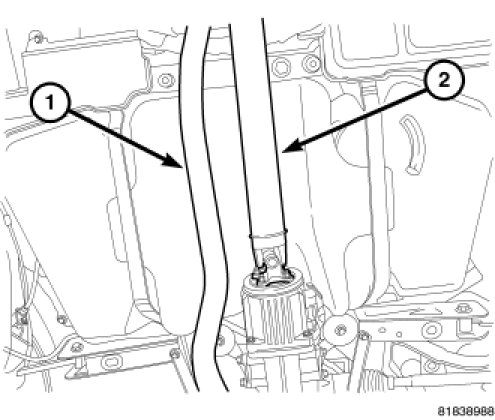 1
2
81838988