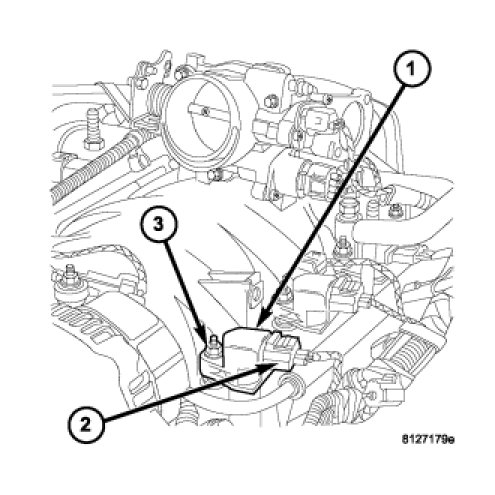 1
3
2
8127179e