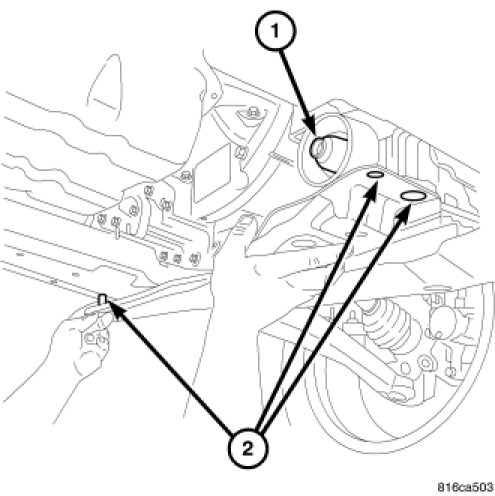 1

2

816ca503