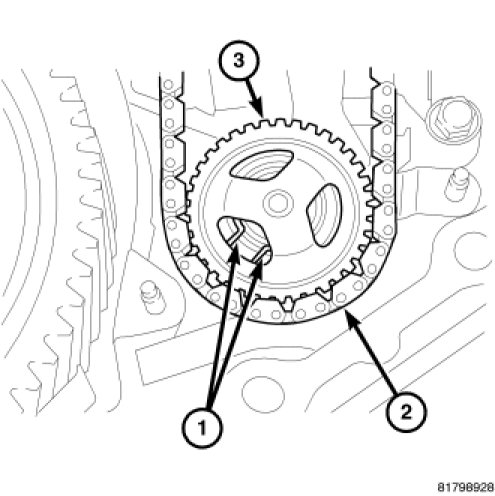 3

1

2

81798928