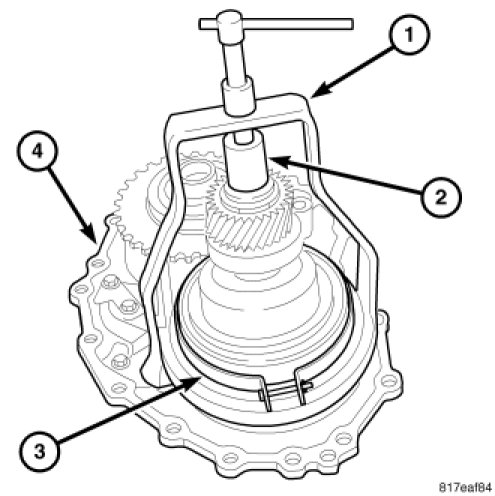 1
4
2
3
817eaf84