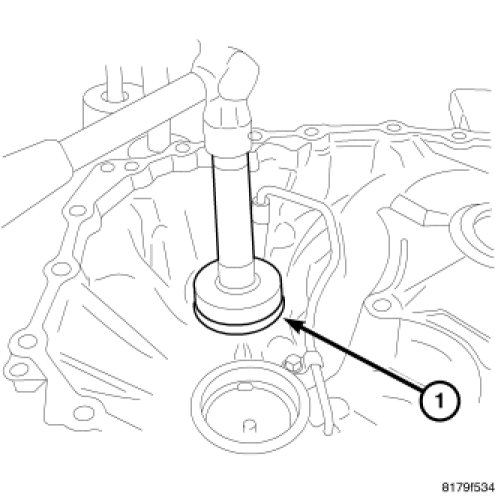 1

8179f534