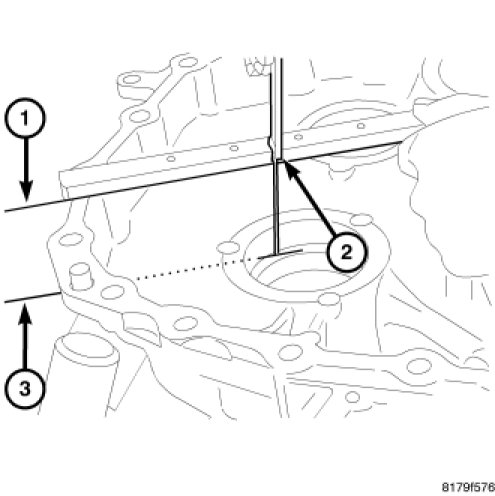 1
2
3
8179f576