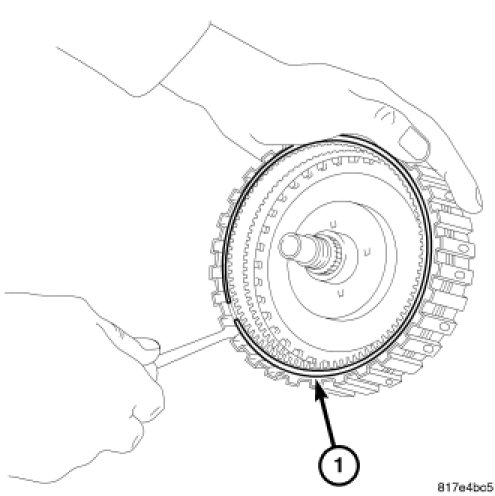 1

817e4bc5