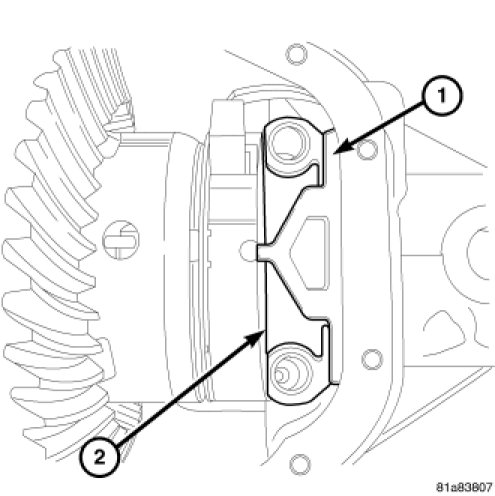 1
2
81a83807