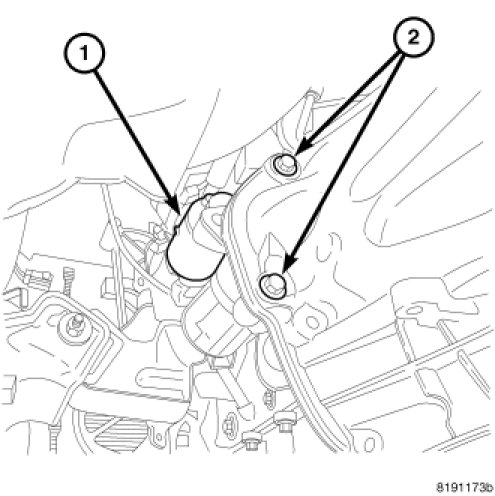 1

2

8191173b