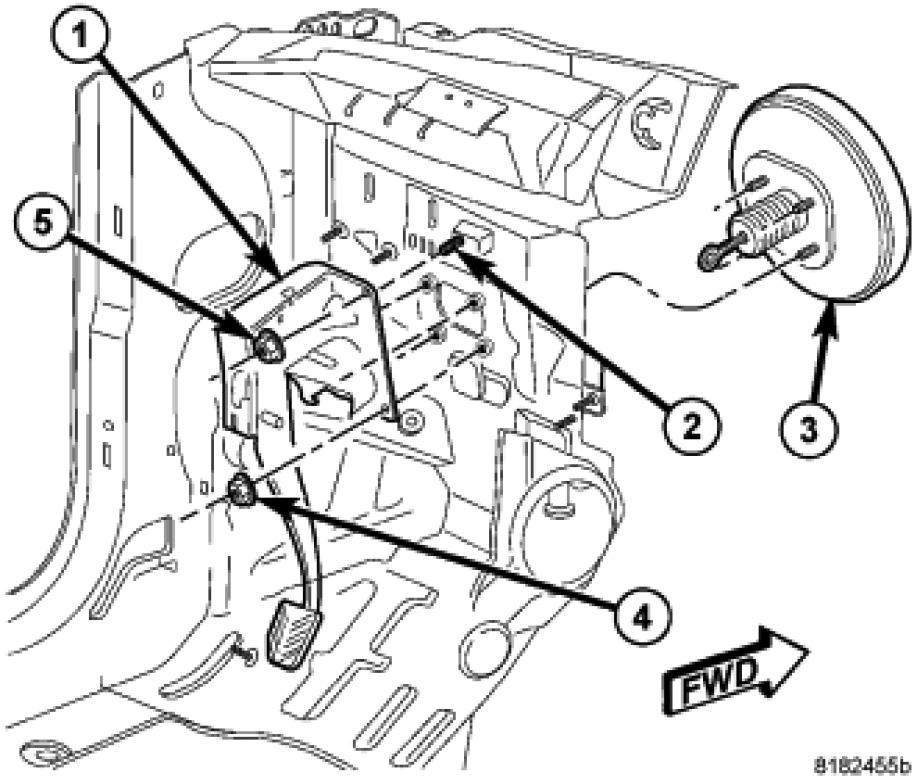 1
5
2
3
4
FWD
8182455b