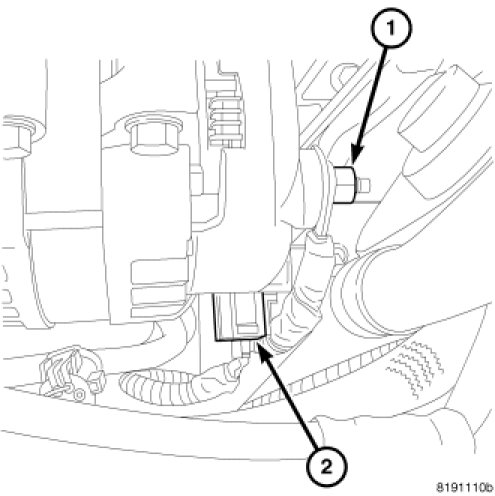 1
2
8191110b