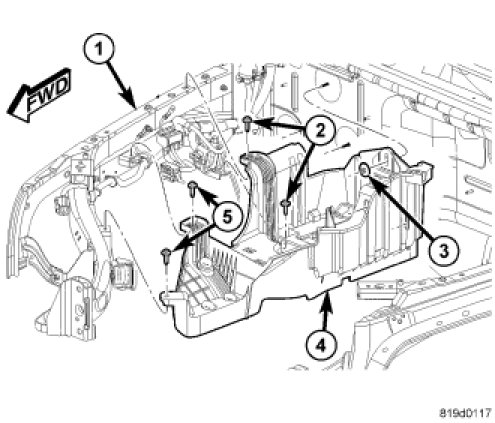 1
FWD
2
5
3
4
819d0117