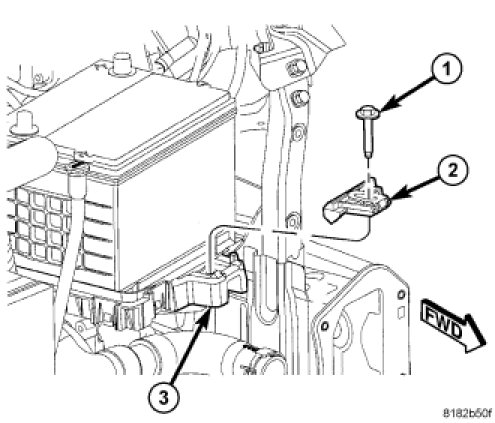 1
2
FWD
3
8182b50f