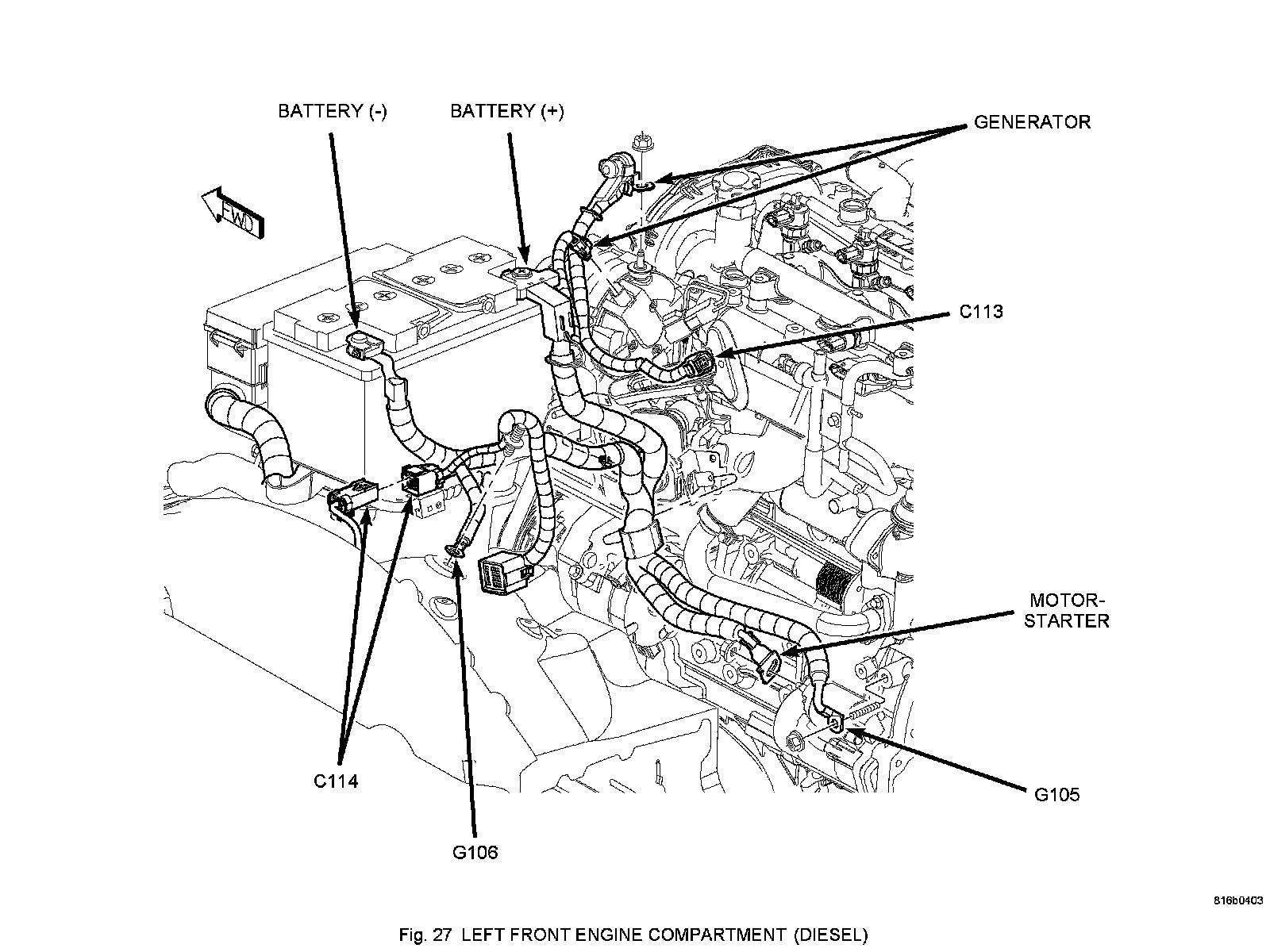 BATTERY (-)

BATTERY (+)

GENERATOR

FWD

C113

MOTOR-STARTER

C114

G106

G105

816b0403

Fig. 27 LEFT FRONT ENGINE COMPARTMENT (DIESEL)