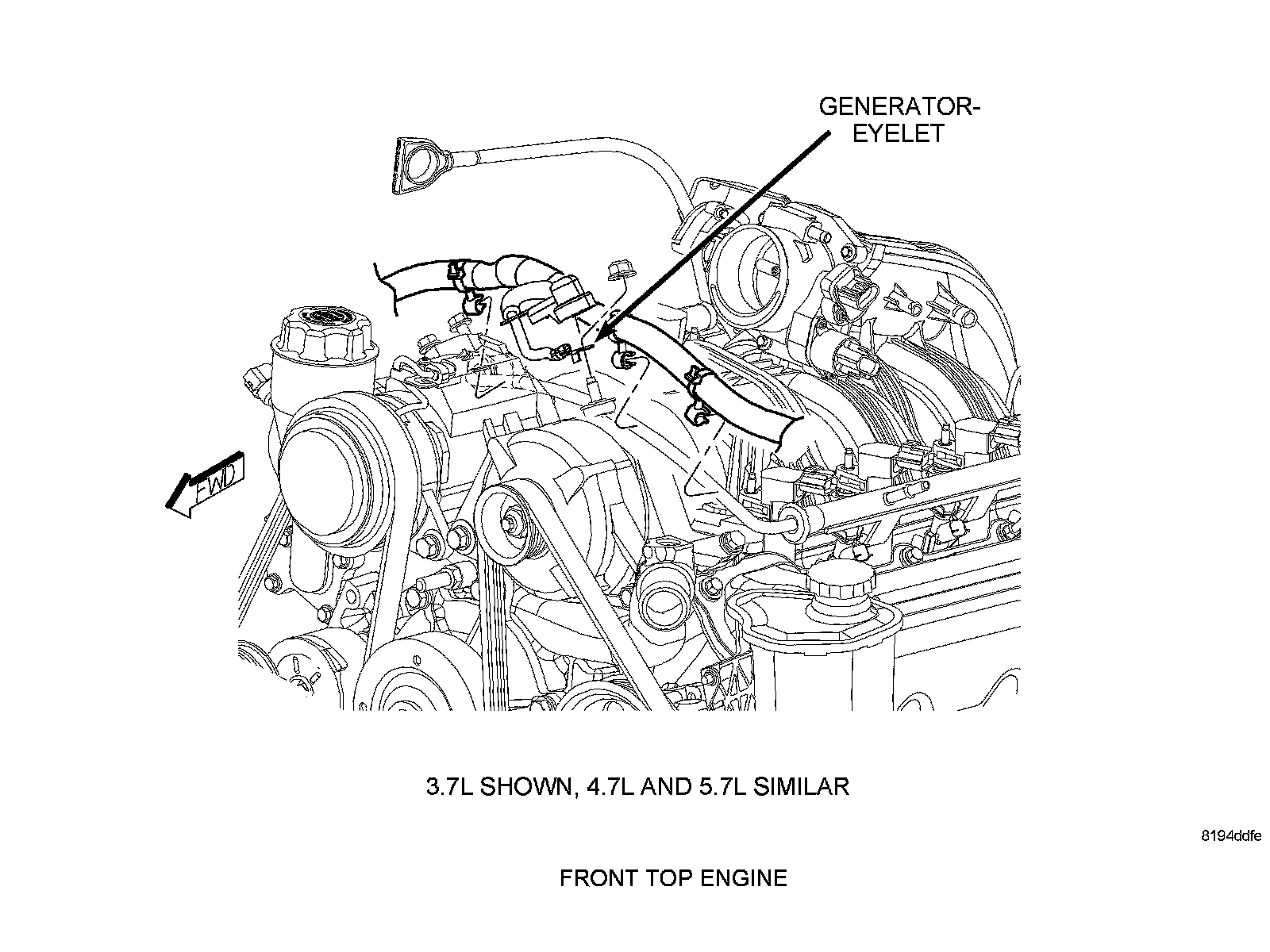 GENERATOR-EYELET

FWD

3.7L SHOWN, 4.7L AND 5.7L SIMILAR

8194ddfe

FRONT TOP ENGINE