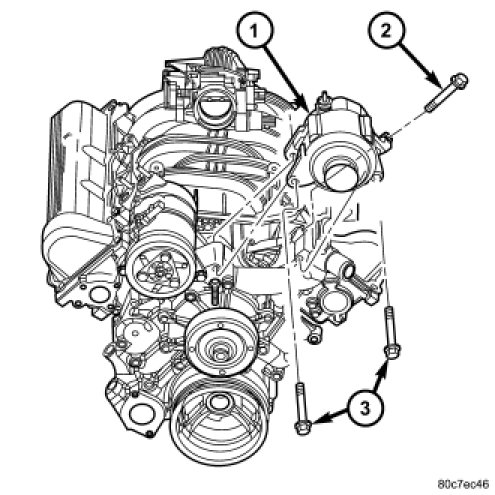 1
2
3
80c7ec46