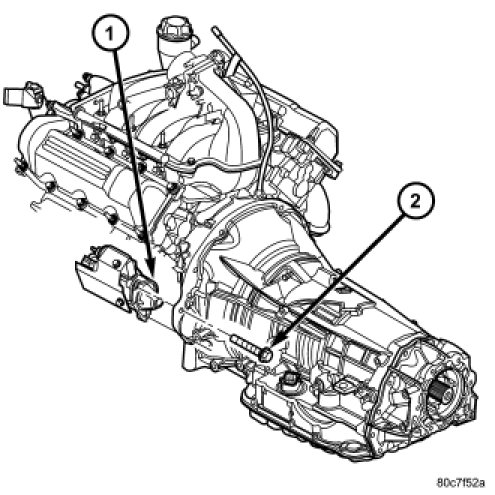 1

2

80c7f52a