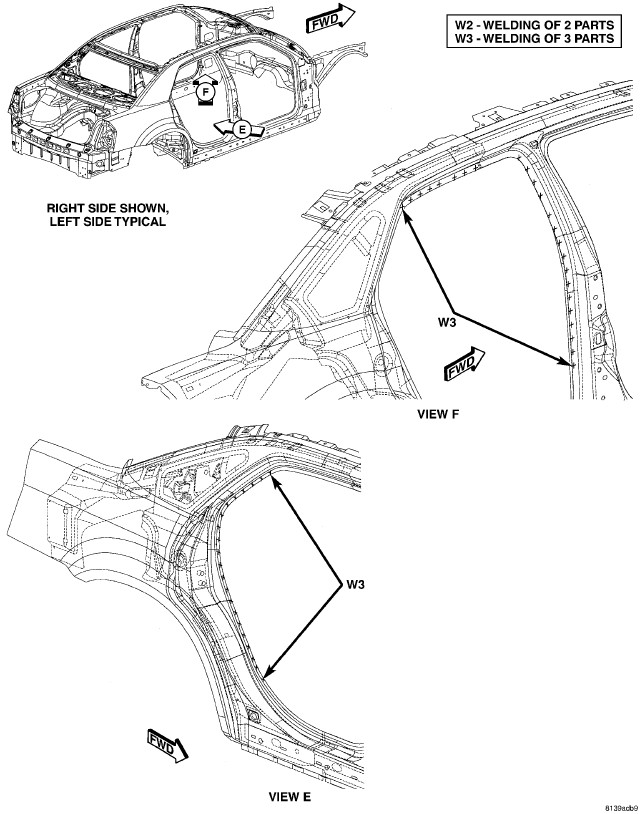 FWD

W2 - WELDING OF 2 PARTS
W3 - WELDING OF 3 PARTS

F

E

RIGHT SIDE SHOWN, LEFT SIDE TYPICAL

W3

FWD

VIEW F

W3

FWD

VIEW E

8139adb9