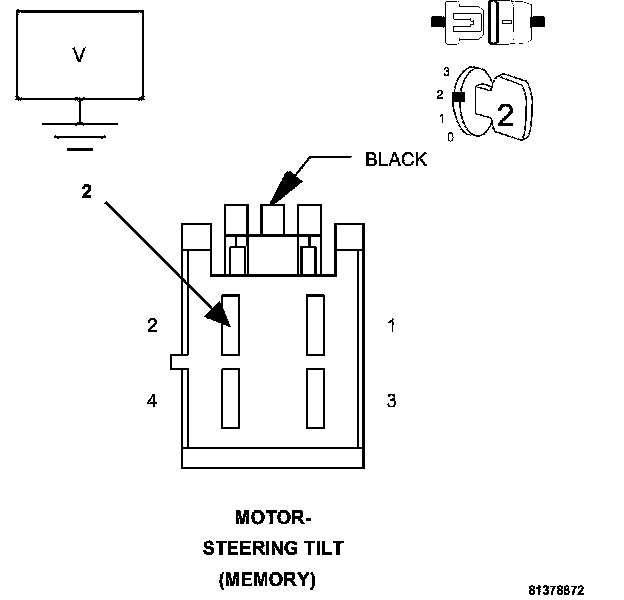 V

3
2
1
0
2

BLACK

2

2
1
4
3

MOTOR-
STEERING TILT
(MEMORY)

81378872