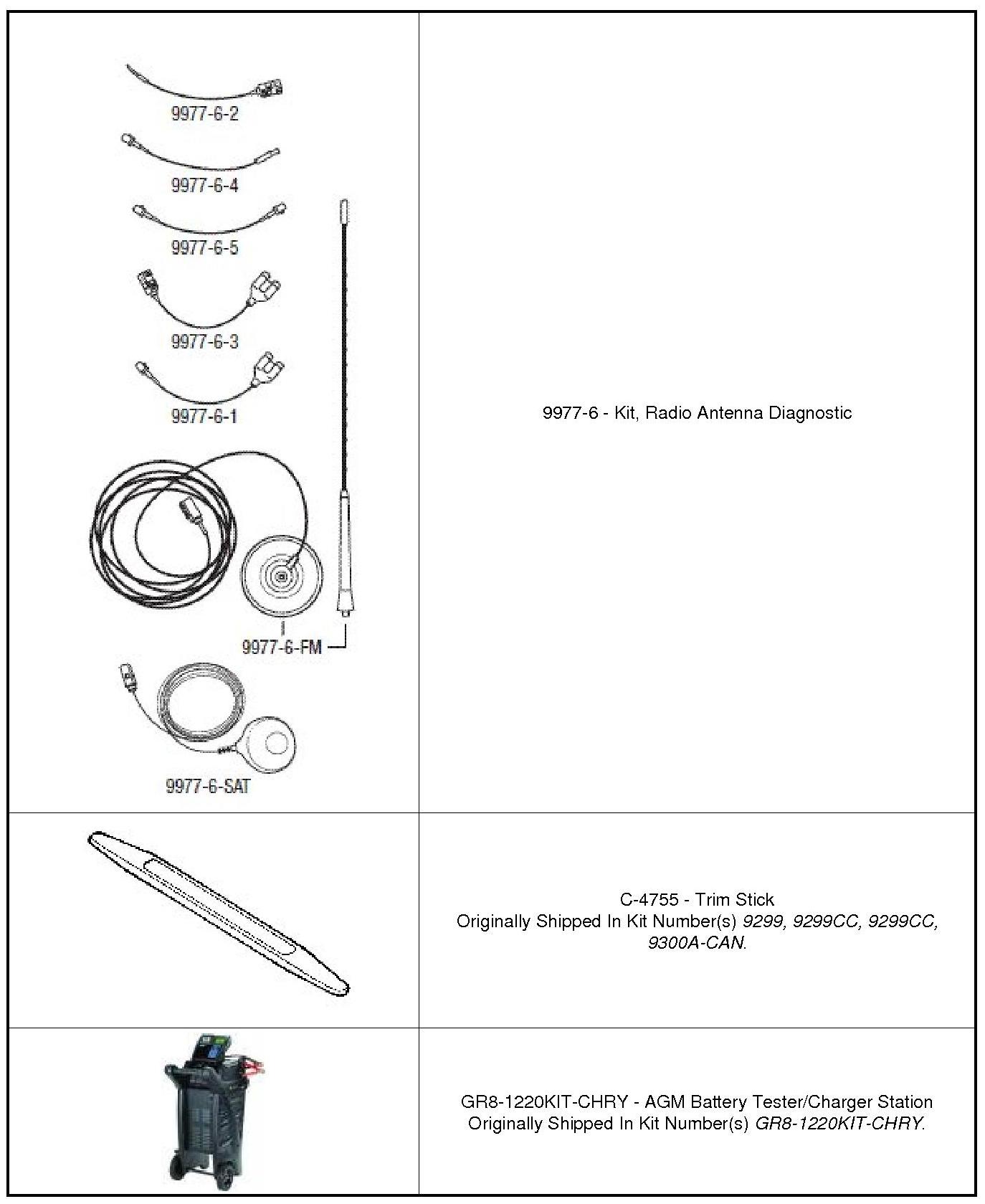 | | |
|---|---|
| 9977-6-2 9977-6-4 9977-6-5 9977-6-3 9977-6-1 9977-6-FM 9977-6-SAT | 9977-6 - Kit, Radio Antenna Diagnostic |
| | C-4755 - Trim Stick Originally Shipped In Kit Number(s) 9299, 9299CC, 9299CC, 9300A-CAN. |
| | GR8-1220KIT-CHRY - AGM Battery Tester/Charger Station Originally Shipped In Kit Number(s) GR8-1220KIT-CHRY. |