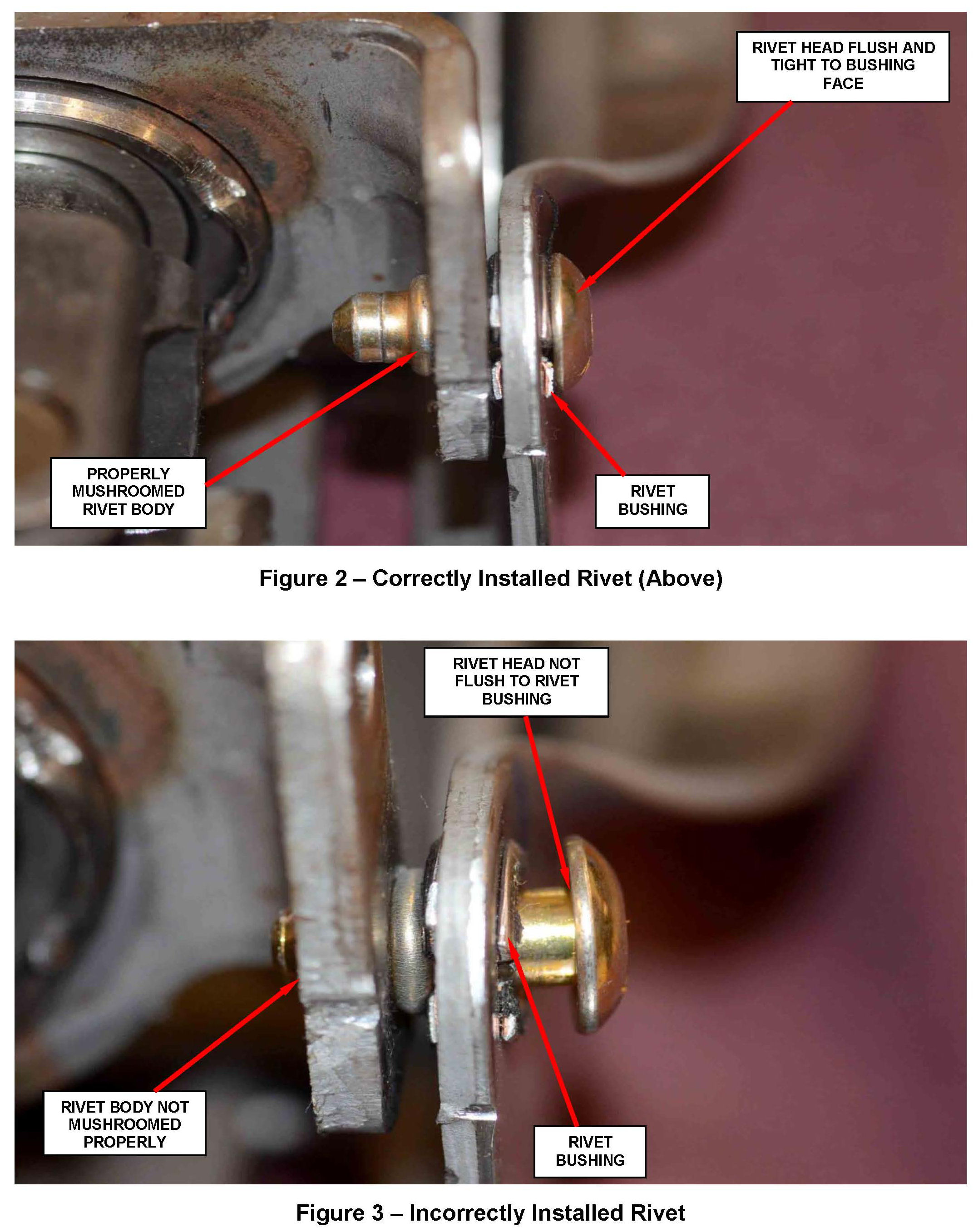 RIVET HEAD FLUSH AND TIGHT TO BUSHING FACE

PROPERLY MUSHROOMED RIVET BODY

RIVET BUSHING

Figure 2 – Correctly Installed Rivet (Above)

RIVET HEAD NOT FLUSH TO RIVET BUSHING

RIVET BODY NOT MUSHROOMED PROPERLY

RIVET BUSHING

Figure 3 – Incorrectly Installed Rivet