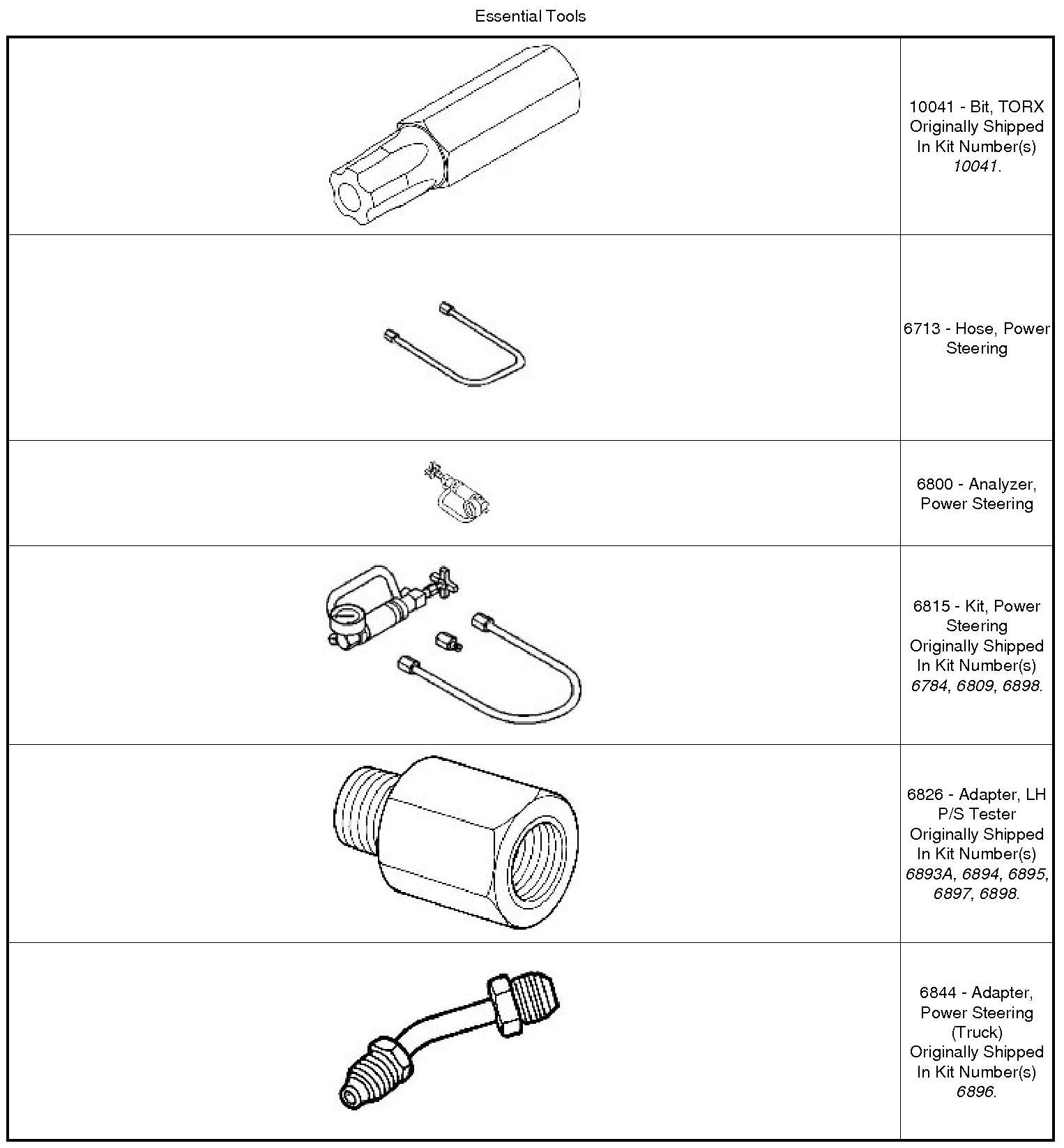 Essential Tools

| | |
|---|---|
| | 10041 - Bit, TORX Originally Shipped In Kit Number(s) 10041. |
| | 6713 - Hose, Power Steering |
| | 6800 - Analyzer, Power Steering |
| | 6815 - Kit, Power Steering Originally Shipped In Kit Number(s) 6784, 6809, 6898. |
| | 6826 - Adapter, LH P/S Tester Originally Shipped In Kit Number(s) 6893A, 6894, 6895, 6897, 6898. |
| | 6844 - Adapter, Power Steering (Truck) Originally Shipped In Kit Number(s) 6896. |