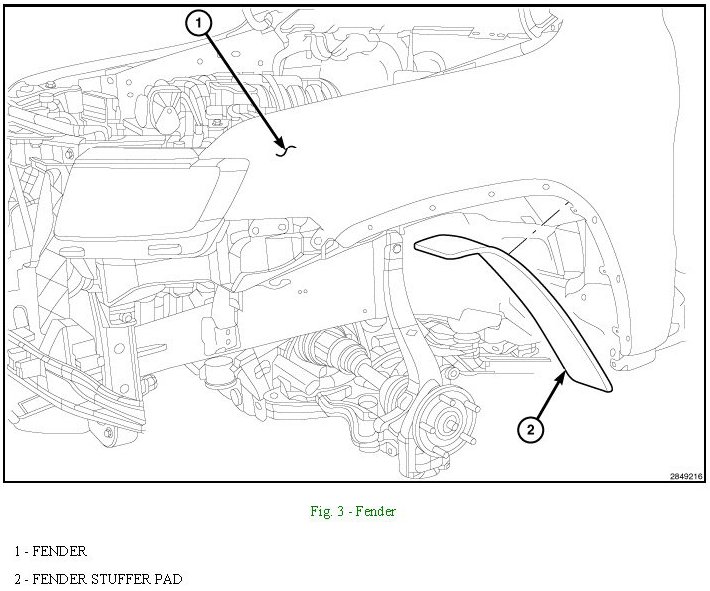 1

2

2849216

Fig. 3 - Fender

1 - FENDER

2 - FENDER STUFFER PAD