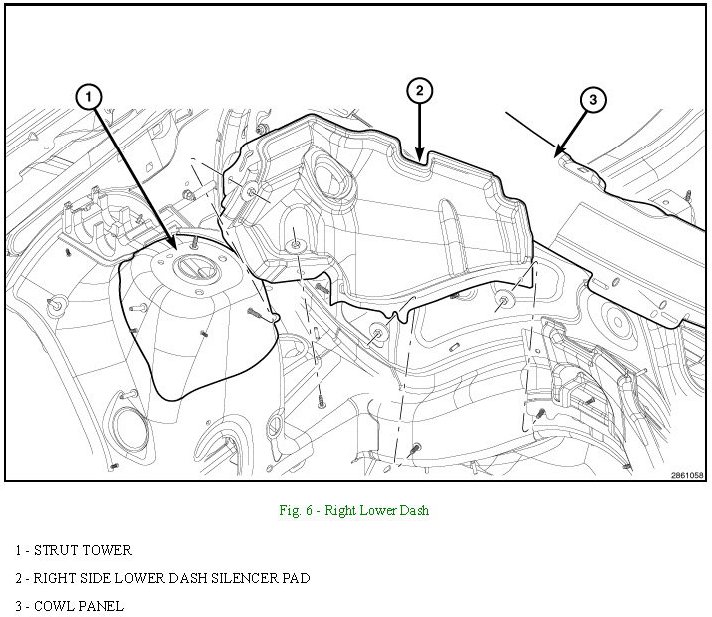 1

2

3

2861058

Fig. 6 - Right Lower Dash

1 - STRUT TOWER

2 - RIGHT SIDE LOWER DASH SILENCER PAD

3 - COWL PANEL