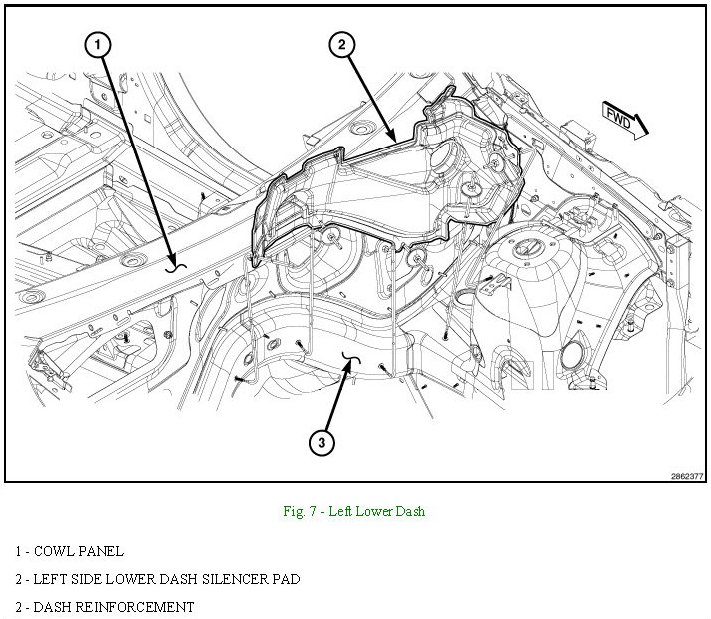 1

2

FWD

3

2862377

Fig. 7 - Left Lower Dash

1 - COWL PANEL

2 - LEFT SIDE LOWER DASH SILENCER PAD

2 - DASH REINFORCEMENT