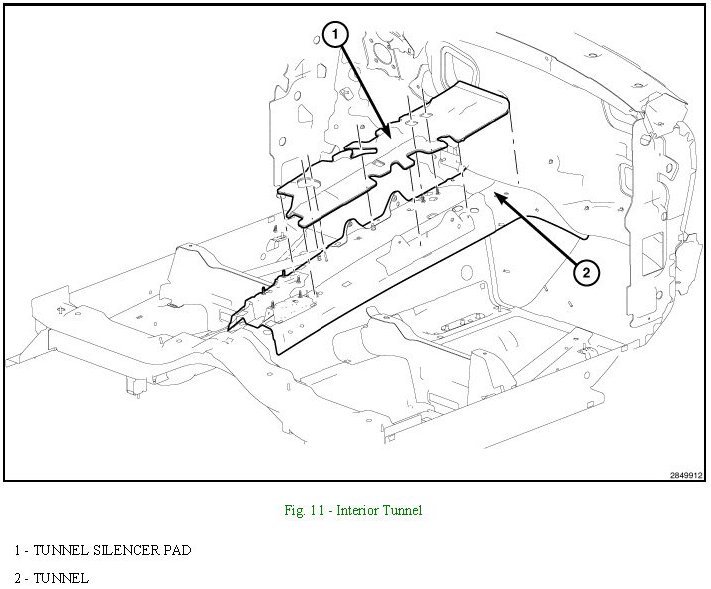 1

2

2849912

Fig. 11 - Interior Tunnel

1 - TUNNEL SILENCER PAD

2 - TUNNEL