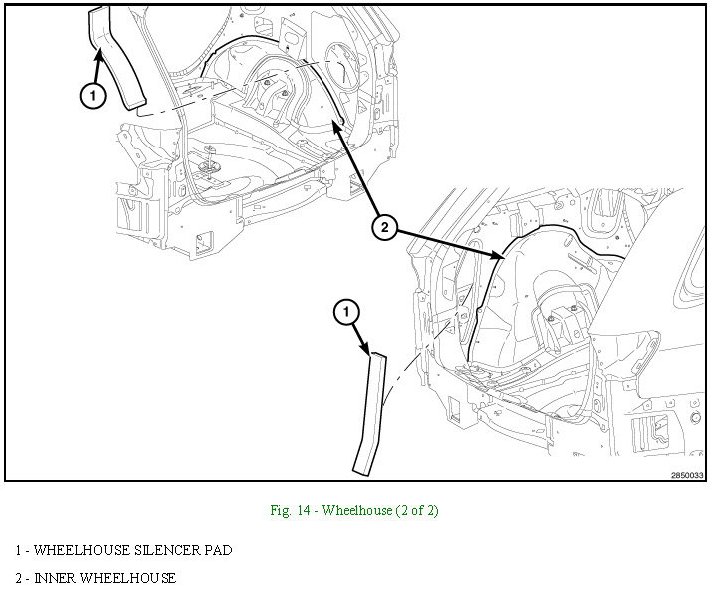 1

2

1

2850033

Fig. 14 - Wheelhouse (2 of 2)

1 - WHEELHOUSE SILENCER PAD

2 - INNER WHEELHOUSE