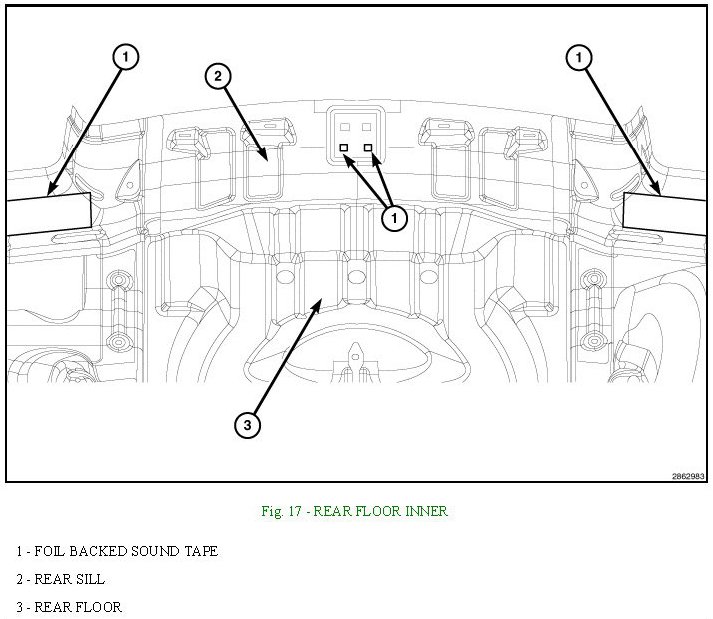 1
2
1
1
3
2862983

Fig. 17 - REAR FLOOR INNER

1 - FOIL BACKED SOUND TAPE

2 - REAR SILL

3 - REAR FLOOR