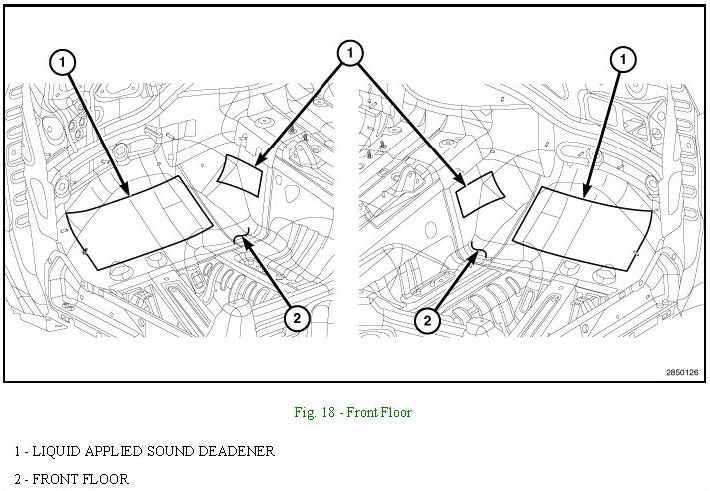 1

1

1

2

2

2850126

Fig. 18 - Front Floor

1 - LIQUID APPLIED SOUND DEADENER

2 - FRONT FLOOR