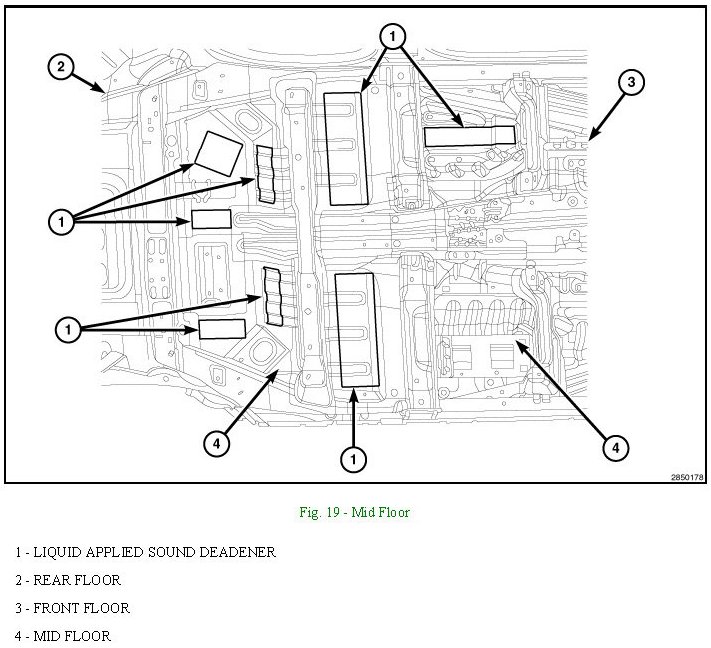 1

2

3

1

1

4

1

4

2850178

Fig. 19 - Mid Floor

1 - LIQUID APPLIED SOUND DEADENER

2 - REAR FLOOR

3 - FRONT FLOOR

4 - MID FLOOR