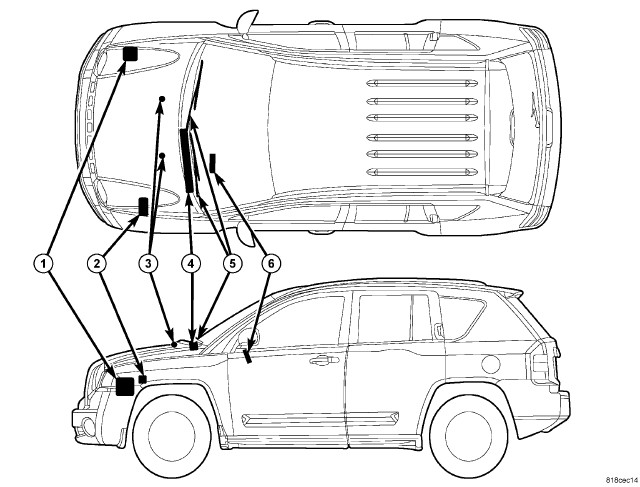 1
2
3
4
5
6
818cec14