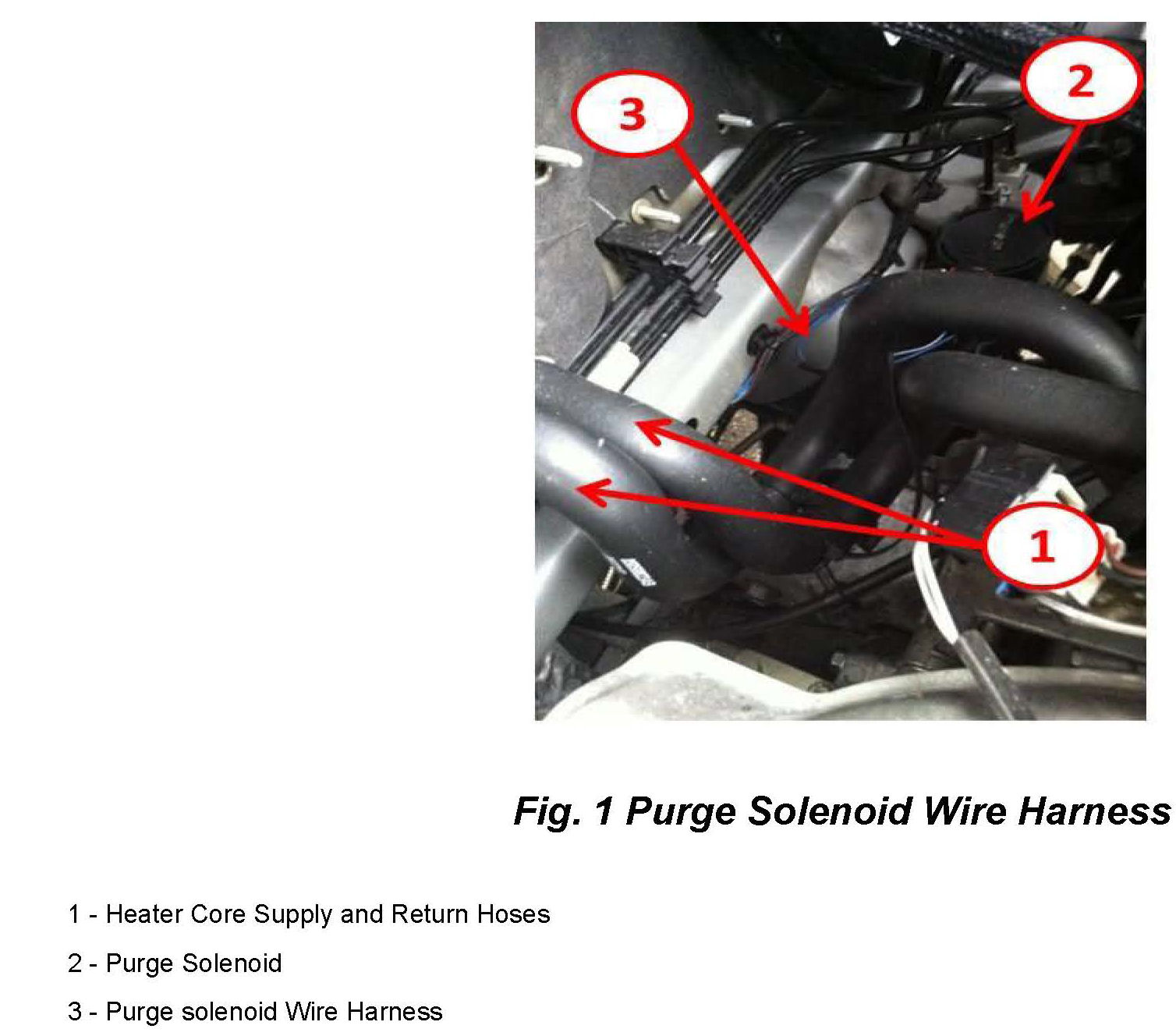 3

2

1

Fig. 1 Purge Solenoid Wire Harness

1 - Heater Core Supply and Return Hoses

2 - Purge Solenoid

3 - Purge solenoid Wire Harness