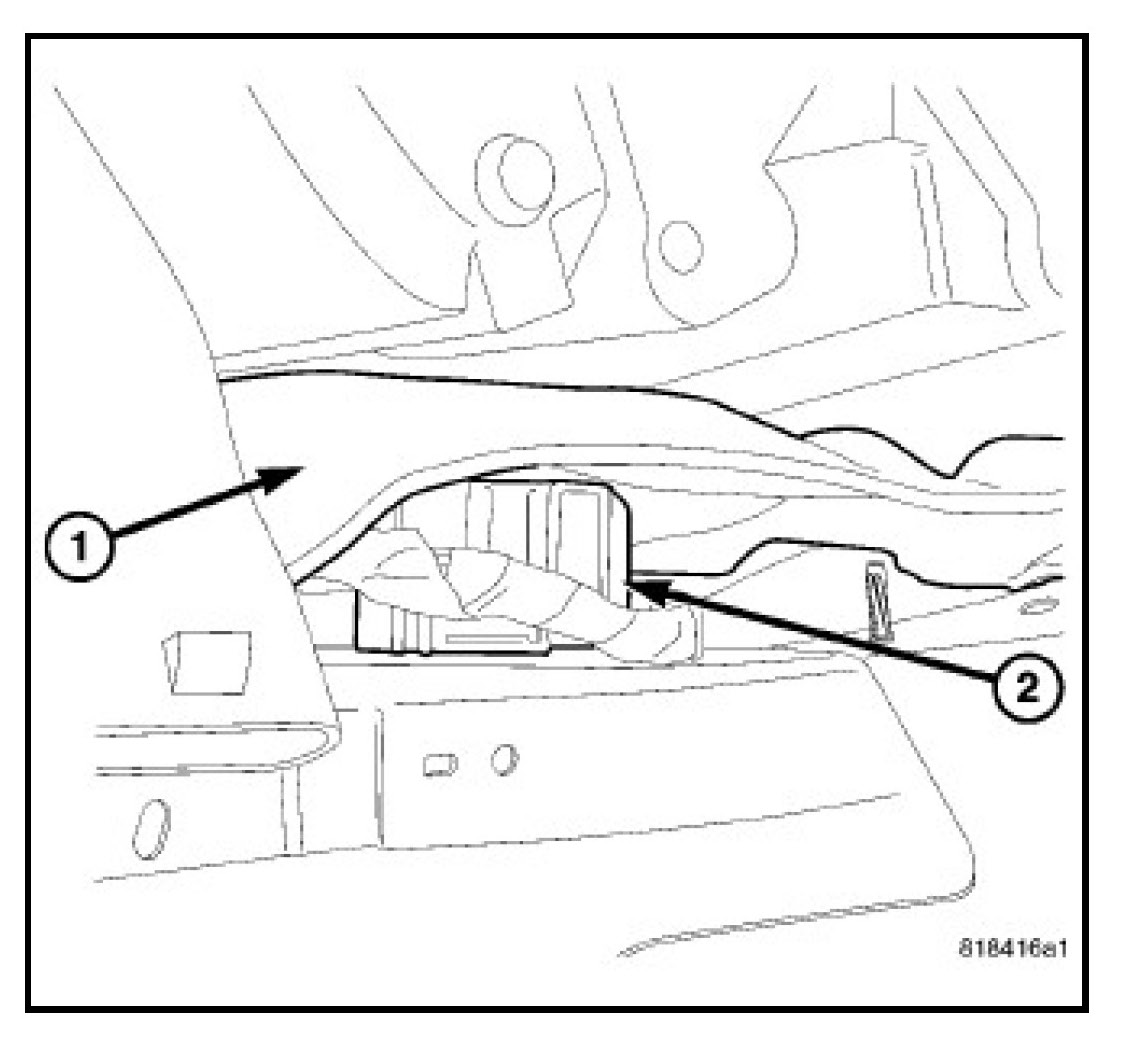 1
2
818416a1