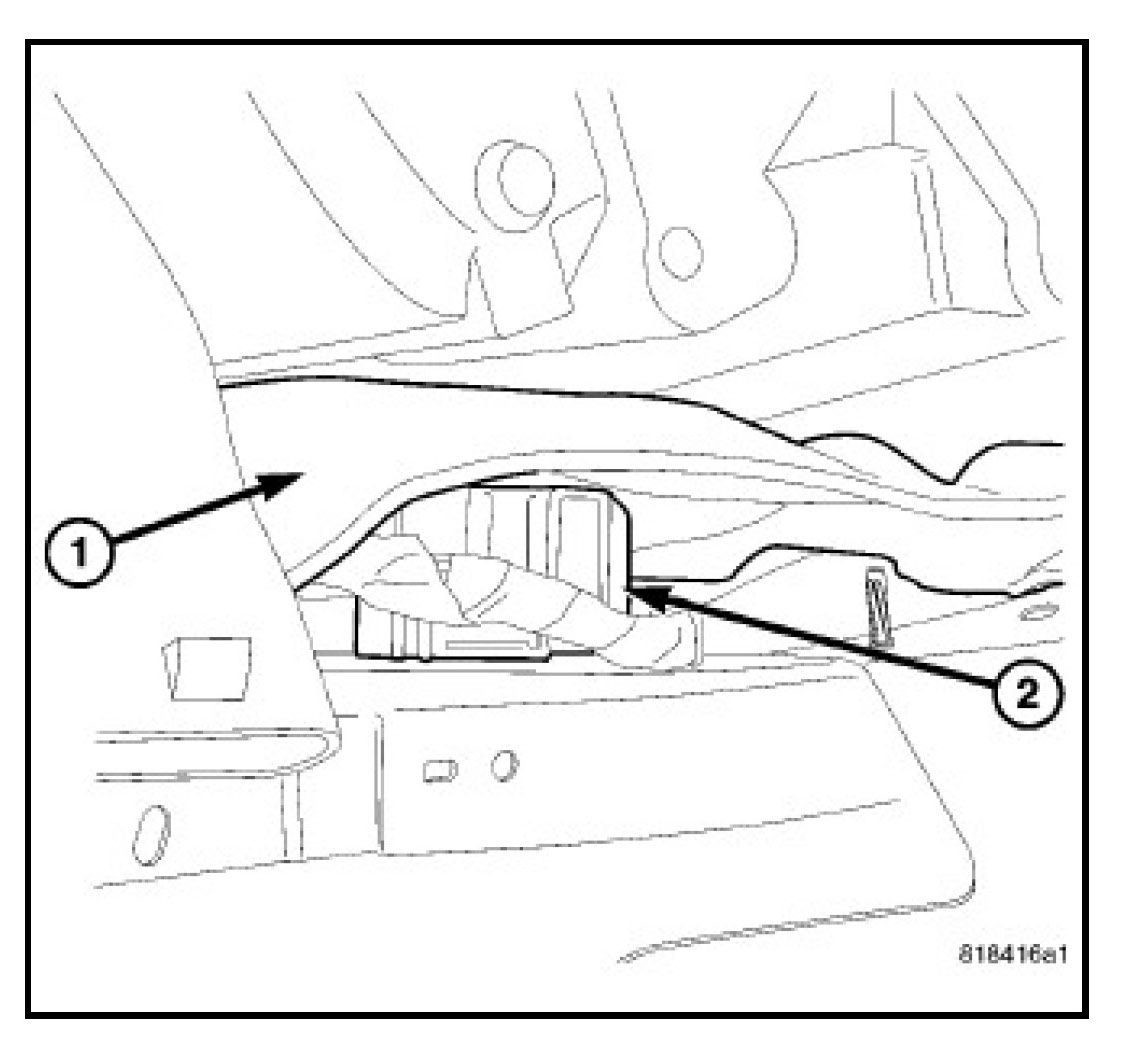 1
2
818416a1