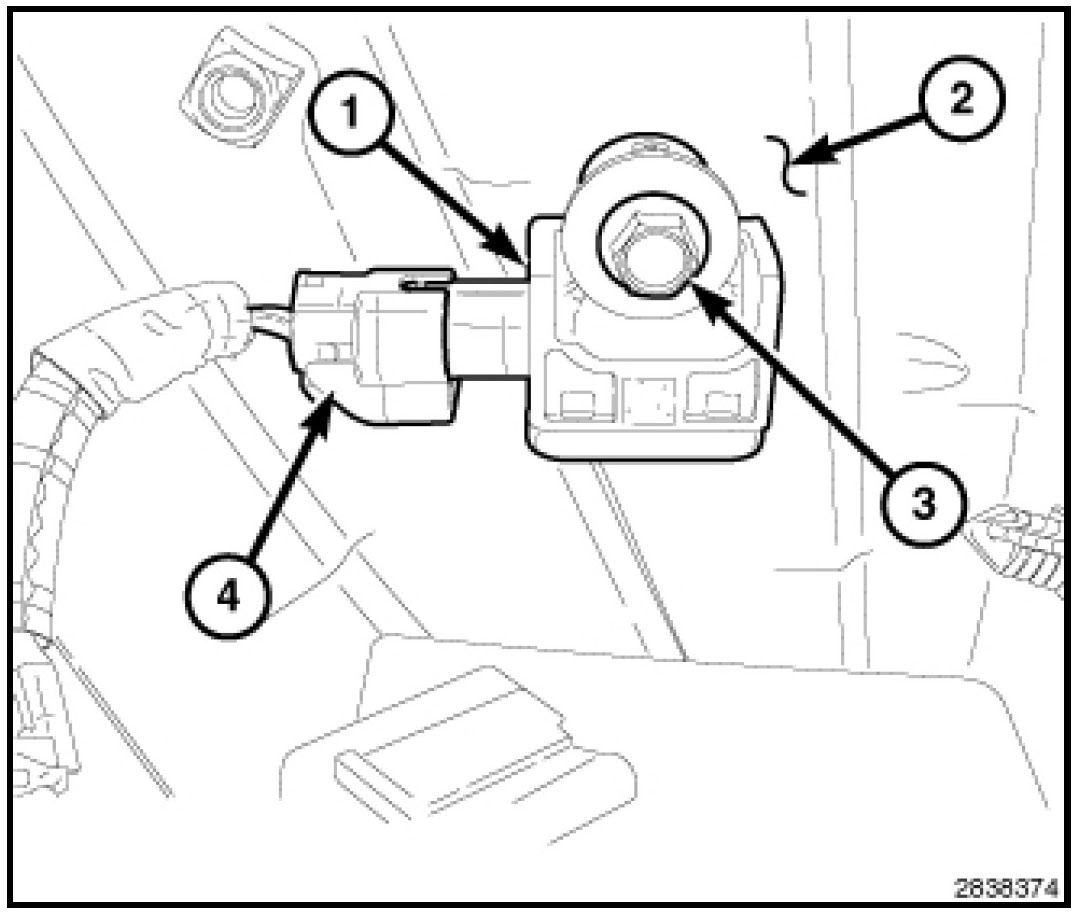 1
2
3
4
2838374