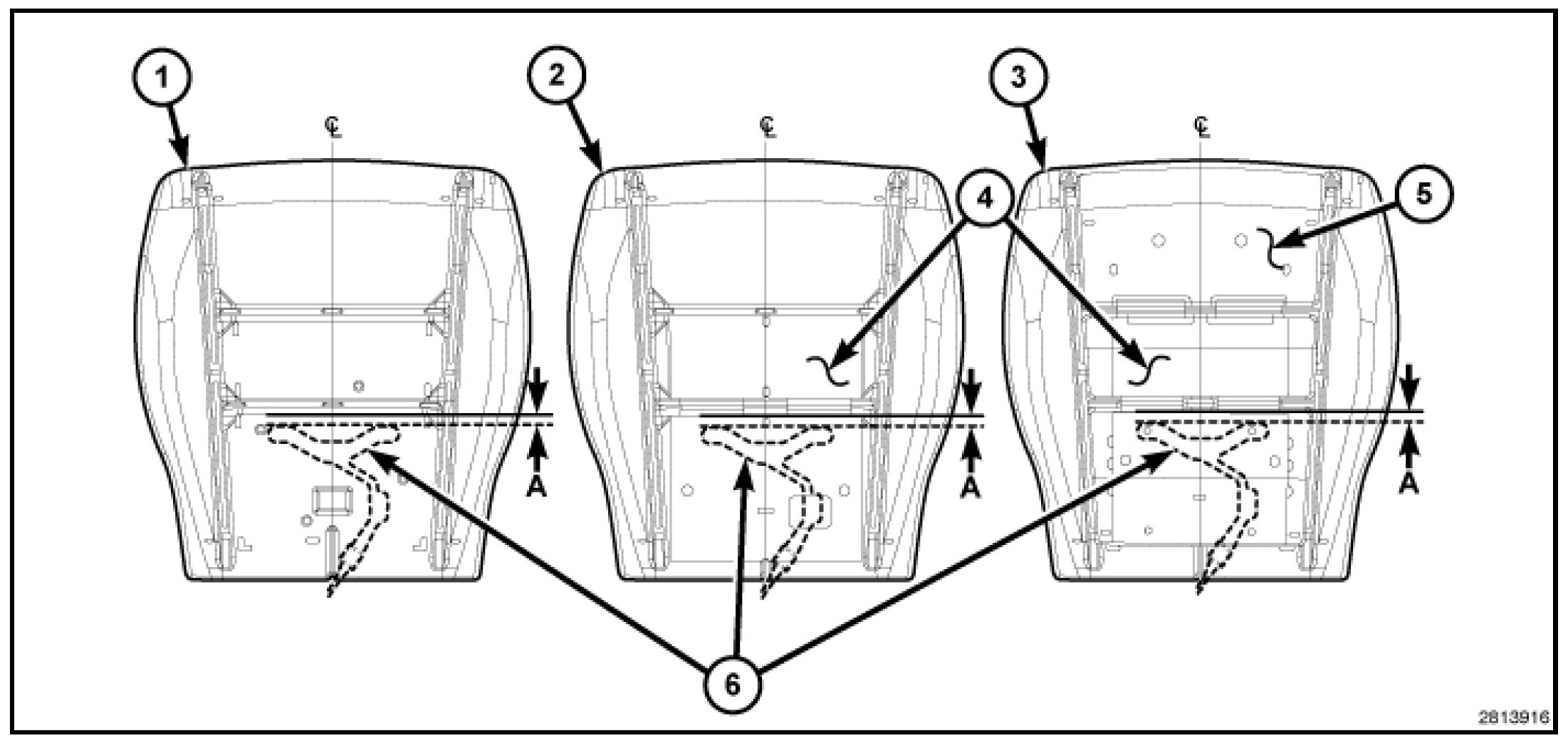 1
2
3
℄
℄
℄
4
5
A
A
A
6
2813916