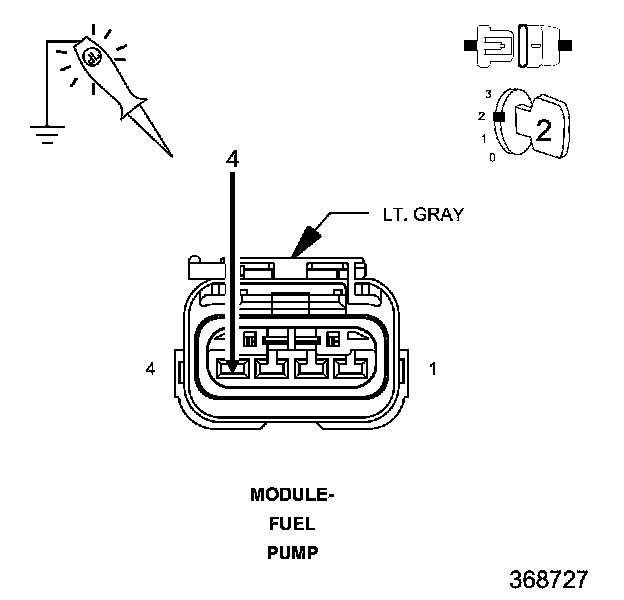 3
2
1
0
2

4

LT. GRAY

4

1

MODULE-
FUEL
PUMP

368727